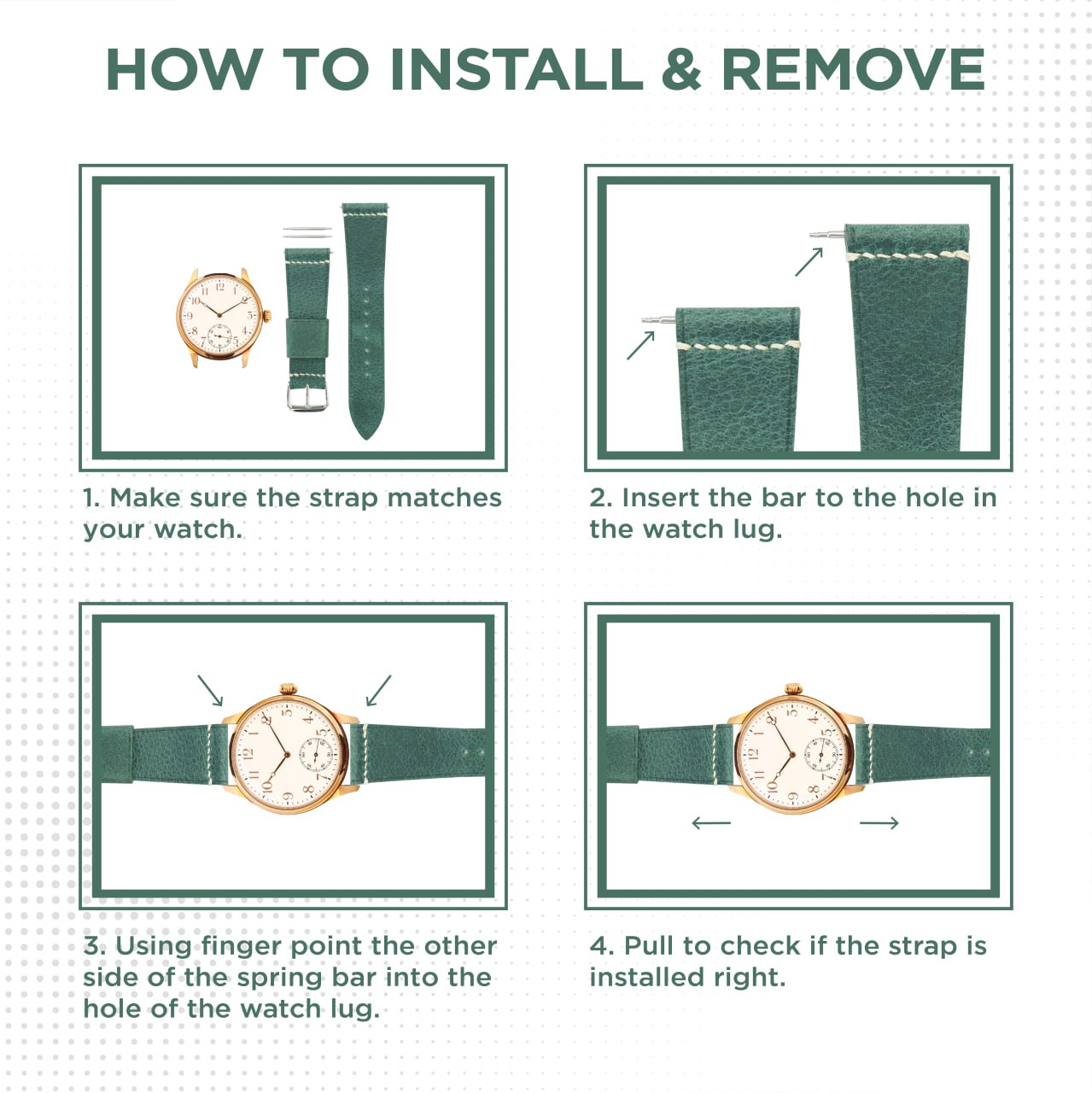 HOW TO INSTALL & REMOVE

1. Make sure the strap matches your watch.

2. Insert the bar to the hole in the watch lug.

3. Using finger point the other side of the spring bar into the hole of the watch lug.

4. Pull to check if the strap is installed right.